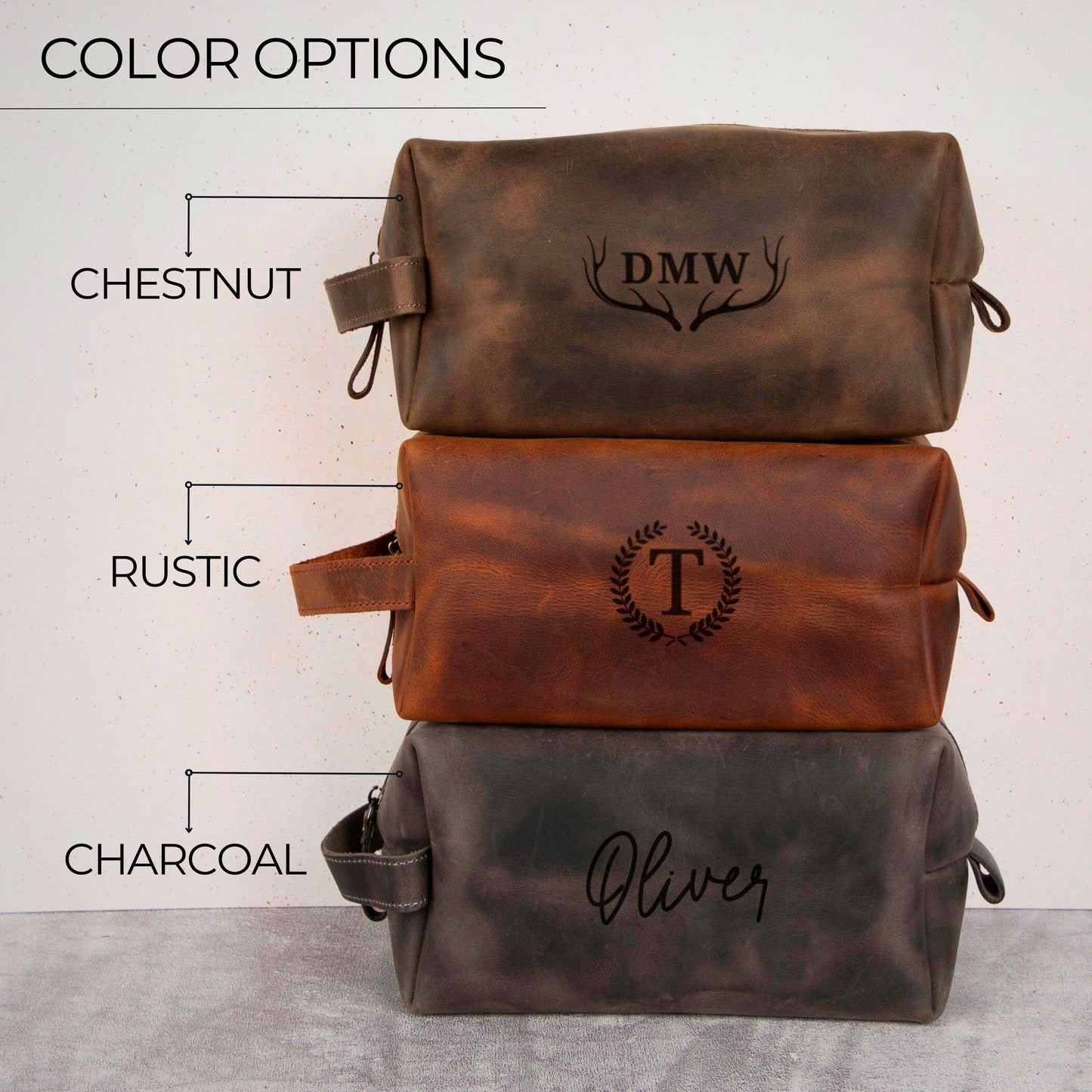 COLOR OPTIONS

CHESTNUT

DMW

RUSTIC

T

CHARCOAL

Oliver